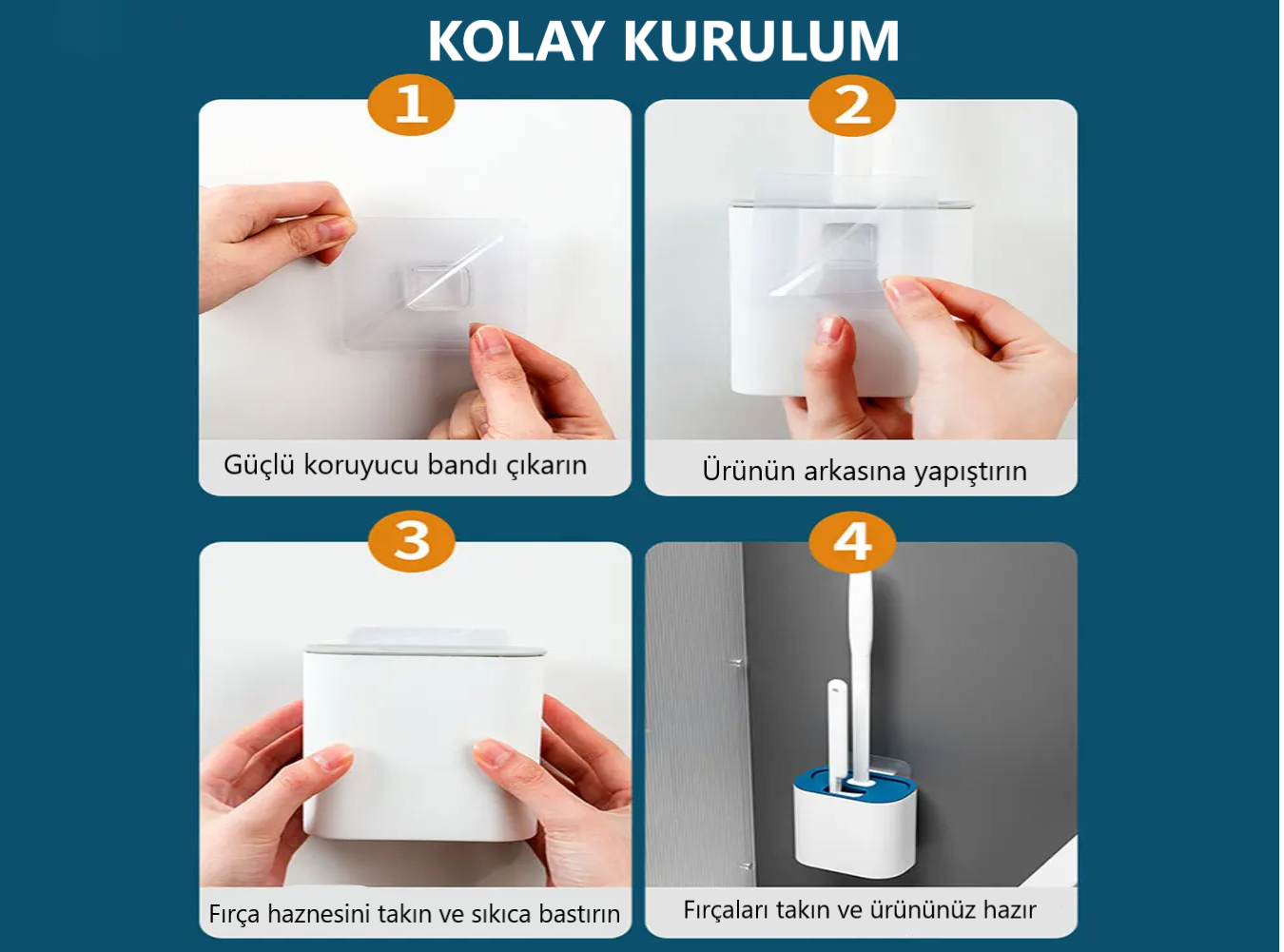 KOLAY KURULUM

1

Güçlü koruyucu bandı çıkarın

2

Ürünün arkasına yapıştırın

3

Fırça haznesini takın ve sıkıca bastırın

4

Fırçaları takın ve ürününüz hazır